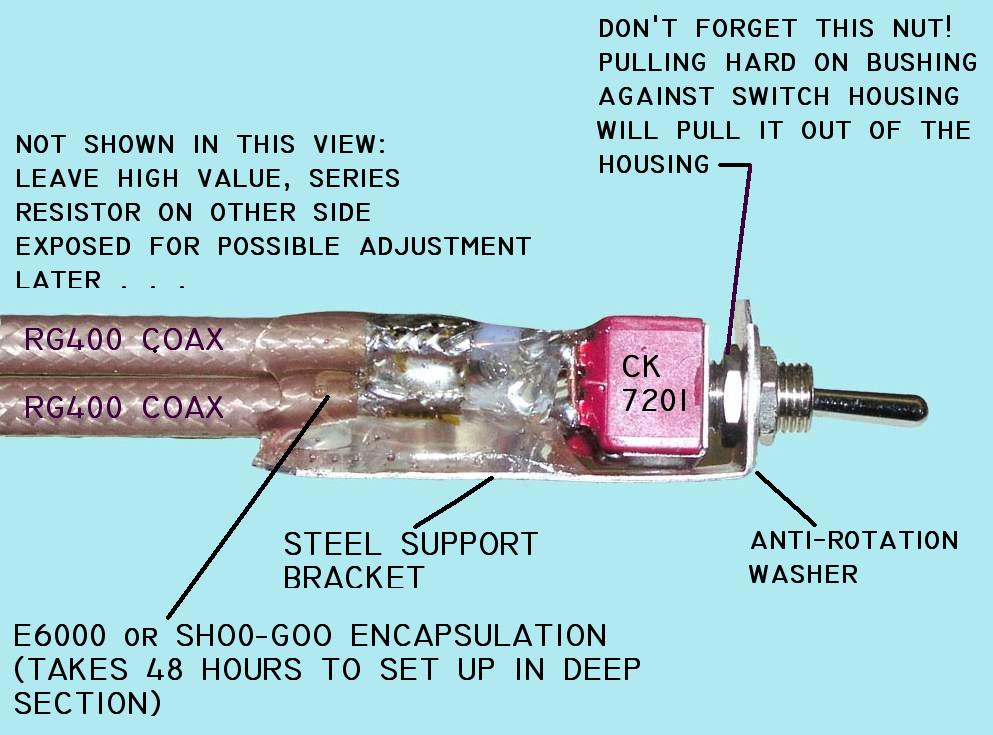 DON'T FORGET THIS NUT! PULLING HARD ON BUSHING AGAINST SWITCH HOUSING WILL PULL IT OUT OF THE HOUSING

NOT SHOWN IN THIS VIEW: LEAVE HIGH VALUE, SERIES RESISTOR ON OTHER SIDE EXPOSED FOR POSSIBLE ADJUSTMENT LATER . . .

RG400 COAX

RG400 COAX

CK 7201

STEEL SUPPORT BRACKET

ANTI-ROTATION WASHER

E6000 OR SHOO-GOO ENCAPSULATION (TAKES 48 HOURS TO SET UP IN DEEP SECTION)