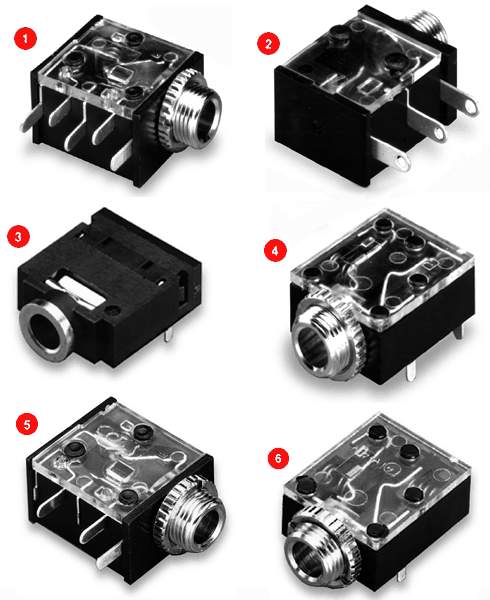 1
2
3
4
5
6