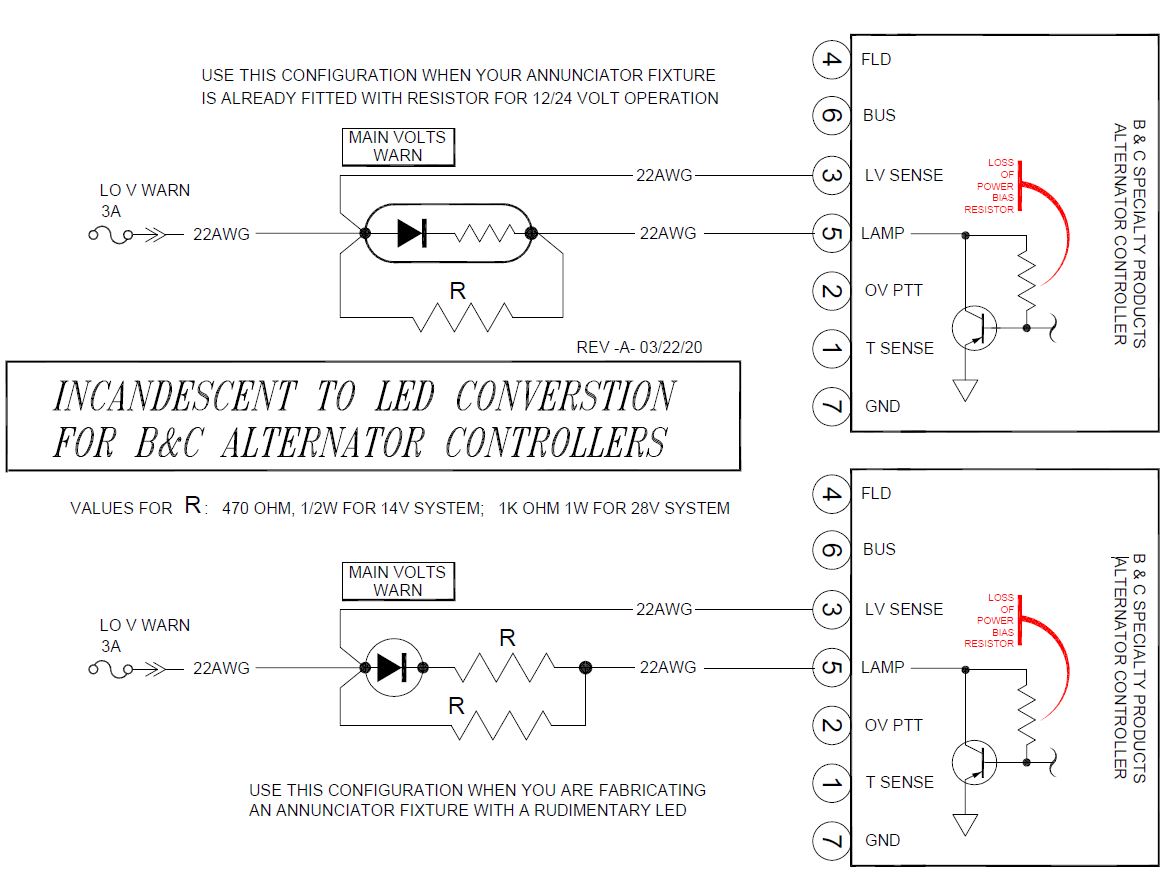 USE THIS CONFIGURATION WHEN YOUR ANNUNCIATOR FIXTURE IS ALREADY FITTED WITH RESISTOR FOR 12/24 VOLT OPERATION

MAIN VOLTS WARN

LO V WARN 3A

22AWG

22AWG

22AWG

R

4 FLD
6 BUS
3 LV SENSE
5 LAMP
2 OV PTT
1 T SENSE
7 GND

LOSS OF POWER BIAS RESISTOR

B & C SPECIALTY PRODUCTS ALTERNATOR CONTROLLER

REV -A- 03/22/20

INCANDESCENT TO LED CONVERSTION FOR B&C ALTERNATOR CONTROLLERS

VALUES FOR R: 470 OHM, 1/2W FOR 14V SYSTEM; 1K OHM 1W FOR 28V SYSTEM

MAIN VOLTS WARN

LO V WARN 3A

22AWG

22AWG

22AWG

R

R

4 FLD
6 BUS
3 LV SENSE
5 LAMP
2 OV PTT
1 T SENSE
7 GND

LOSS OF POWER BIAS RESISTOR

B & C SPECIALTY PRODUCTS ALTERNATOR CONTROLLER

USE THIS CONFIGURATION WHEN YOU ARE FABRICATING AN ANNUNCIATOR FIXTURE WITH A RUDIMENTARY LED