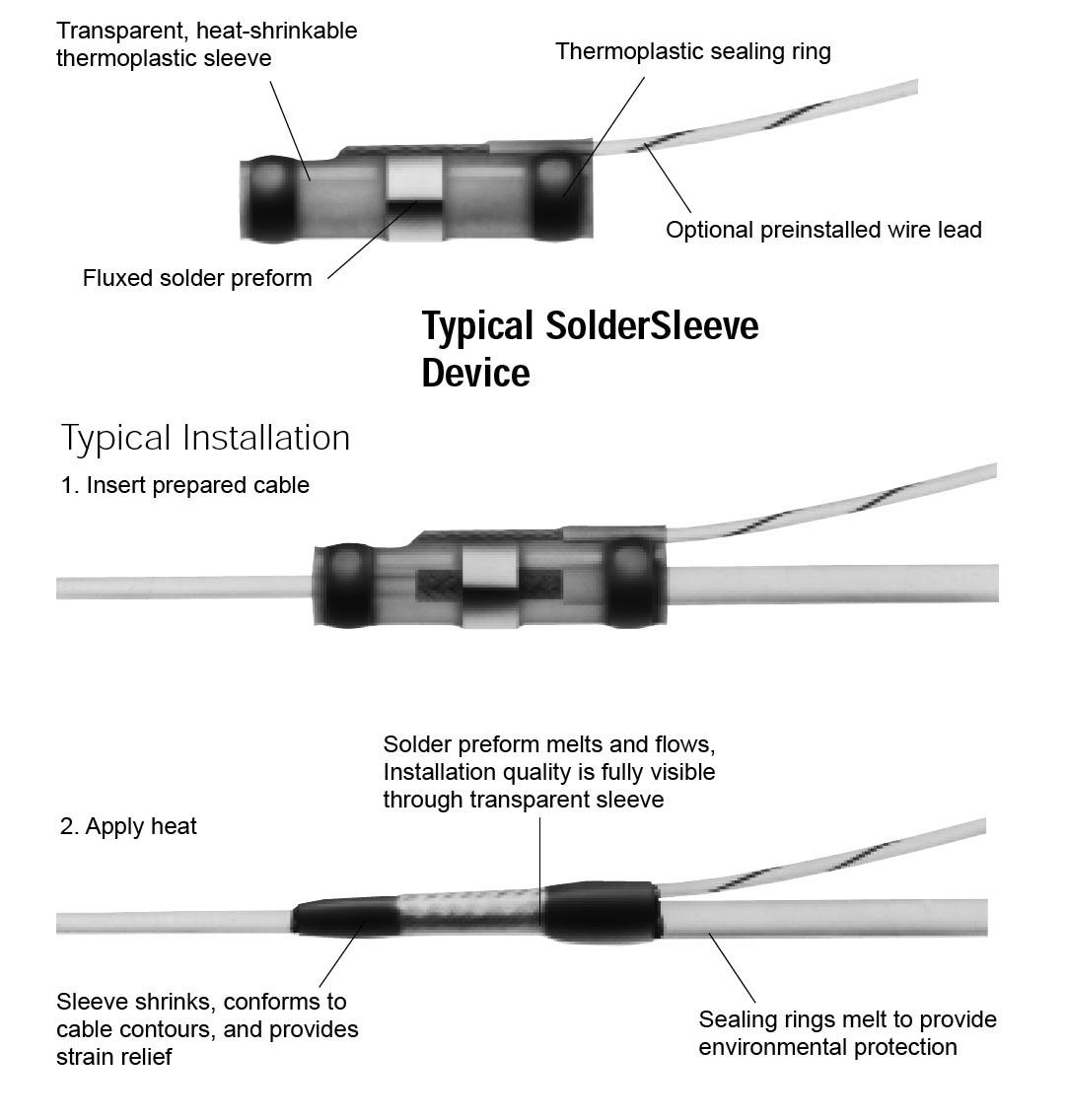 Transparent, heat-shrinkable thermoplastic sleeve

Thermoplastic sealing ring

Optional preinstalled wire lead

Fluxed solder preform

Typical SolderSleeve Device

Typical Installation

1. Insert prepared cable

Solder preform melts and flows, Installation quality is fully visible through transparent sleeve

2. Apply heat

Sleeve shrinks, conforms to cable contours, and provides strain relief

Sealing rings melt to provide environmental protection